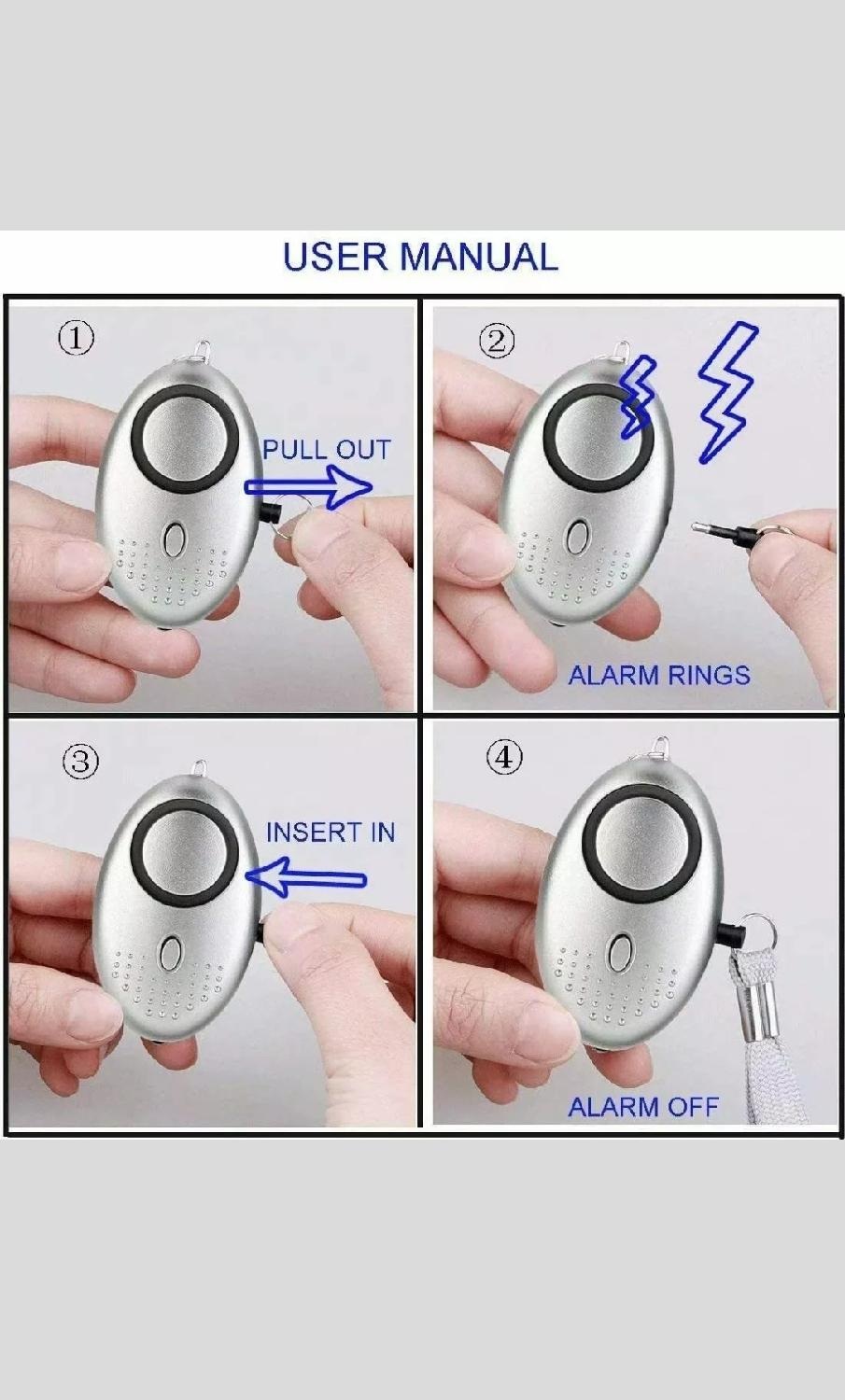 USER MANUAL

①

PULL OUT

②

ALARM RINGS

③

INSERT IN

④

ALARM OFF